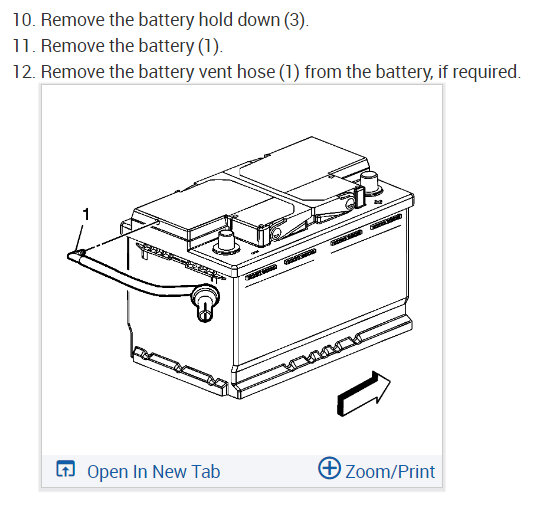 10. Remove the battery hold down (3).
11. Remove the battery (1).
12. Remove the battery vent hose (1) from the battery, if required.

1

Open In New Tab
Zoom/Print