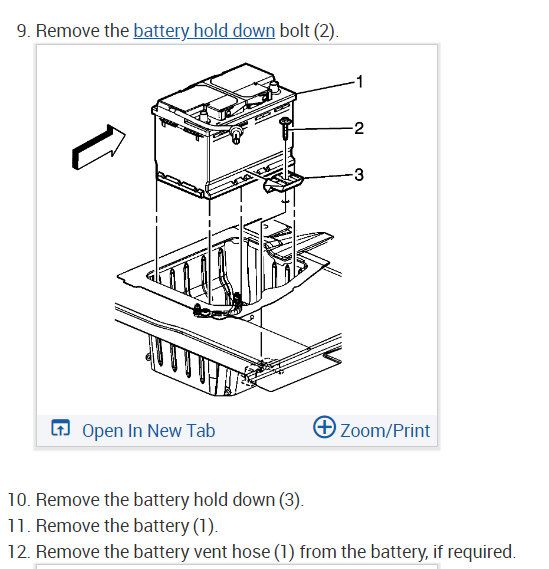 9. Remove the battery hold down bolt (2).

1
2
3

Open In New Tab
Zoom/Print

10. Remove the battery hold down (3).
11. Remove the battery (1).
12. Remove the battery vent hose (1) from the battery, if required.