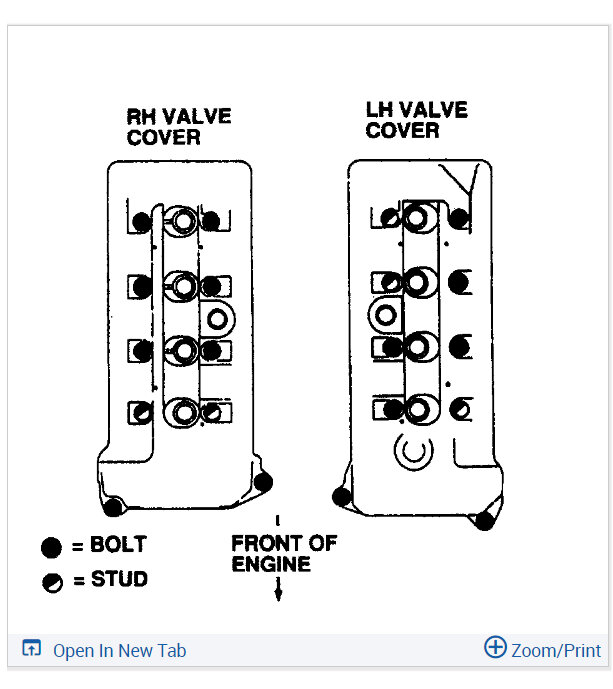 RH VALVE COVER

LH VALVE COVER

= BOLT

= STUD

FRONT OF ENGINE

Open In New Tab

Zoom/Print