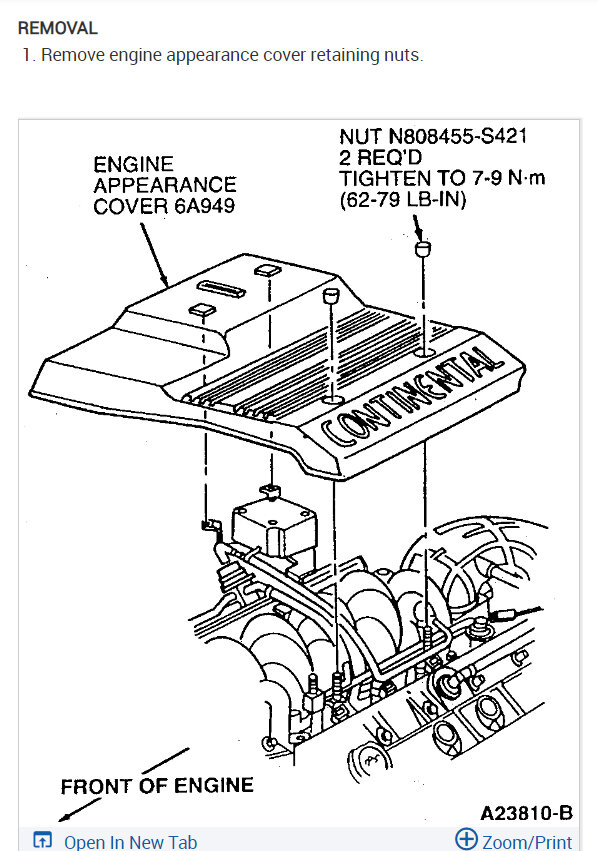 REMOVAL

1. Remove engine appearance cover retaining nuts.

ENGINE APPEARANCE COVER 6A949

NUT N808455-S421
2 REQ'D
TIGHTEN TO 7-9 N·m
(62-79 LB-IN)

CONTINENTAL

FRONT OF ENGINE

A23810-B

Open In New Tab

Zoom/Print