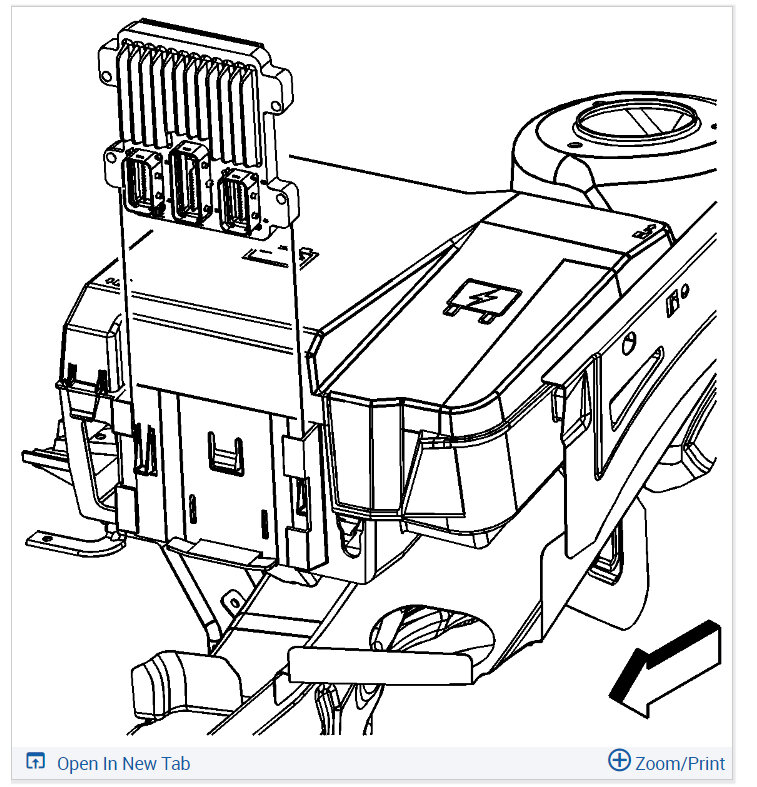 Open In New Tab

Zoom/Print