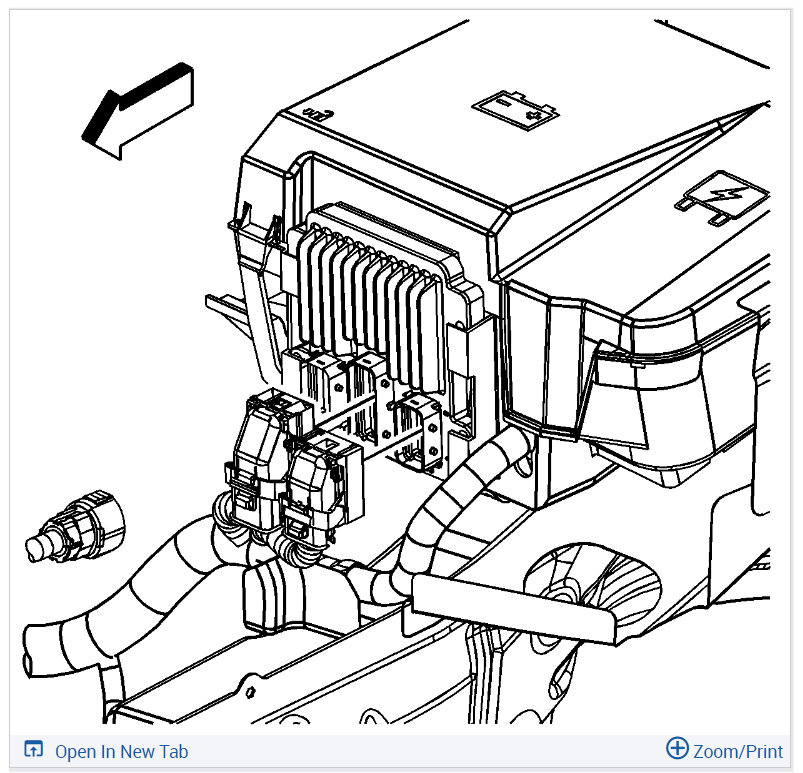 Open In New Tab

Zoom/Print