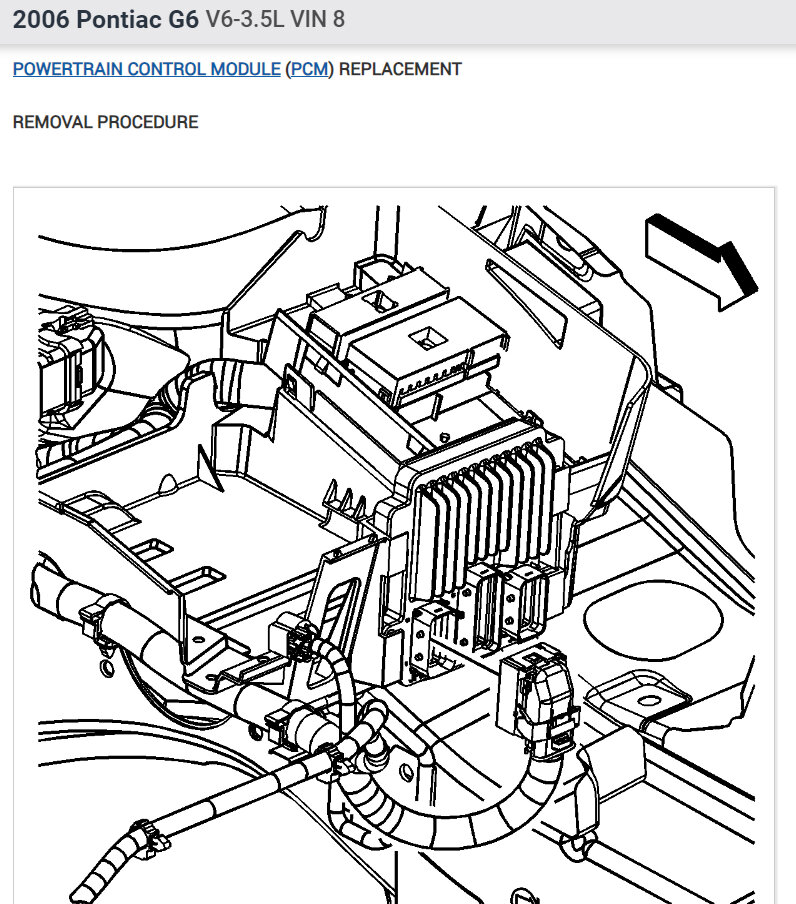 2006 Pontiac G6 V6-3.5L VIN 8

POWERTRAIN CONTROL MODULE (PCM) REPLACEMENT

REMOVAL PROCEDURE