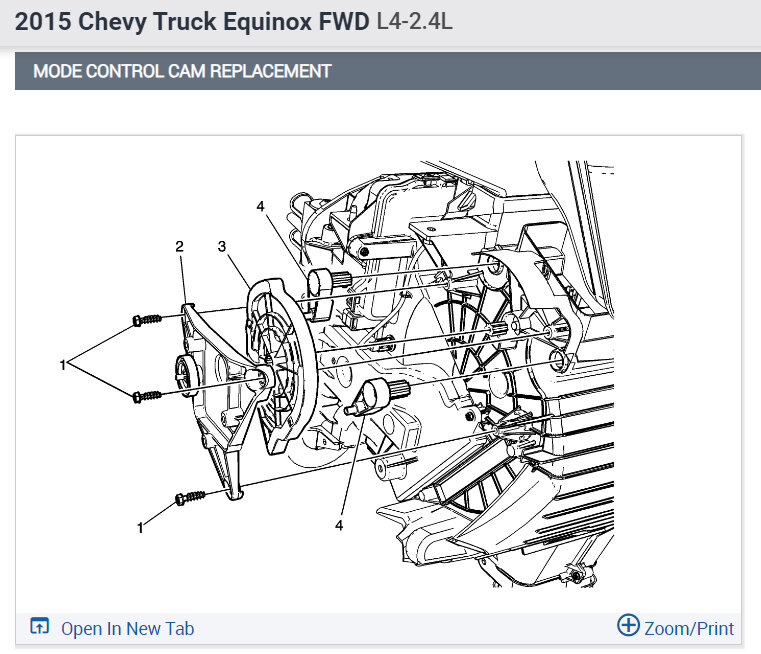 2015 Chevy Truck Equinox FWD L4-2.4L

MODE CONTROL CAM REPLACEMENT

4
2
3
1
1
4

Open In New Tab

Zoom/Print