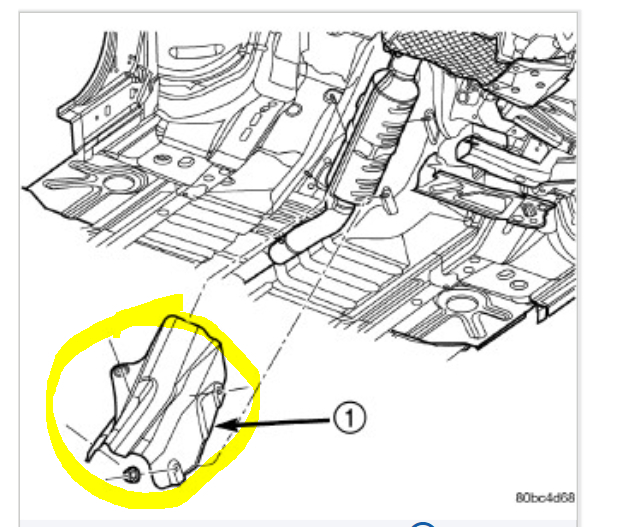 1

80bc4d68