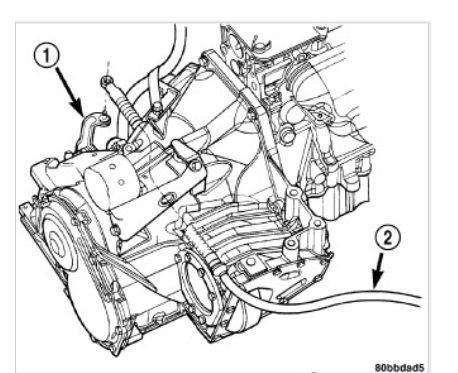 1
2
80bbdad5