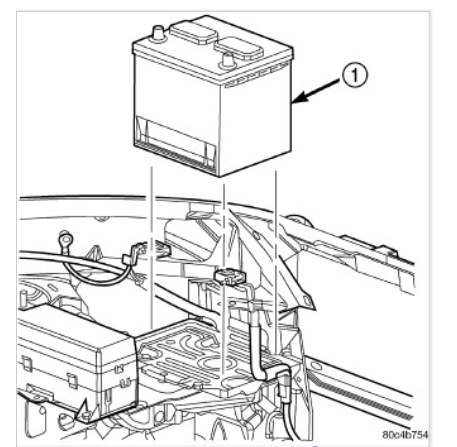 1

80c4b754