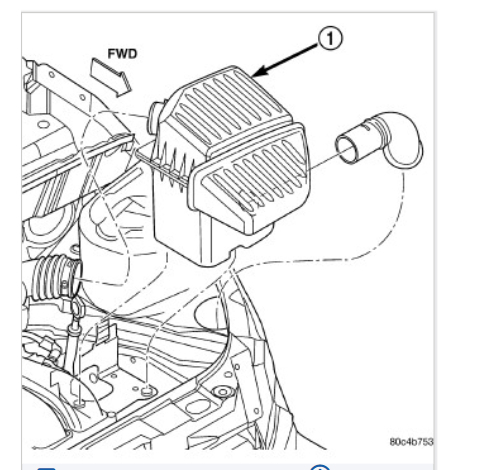 FWD

1

80c4b753