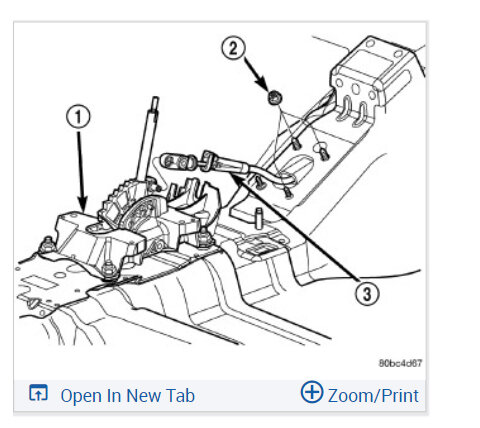 2

1

3

80bc4d67

Open In New Tab

Zoom/Print