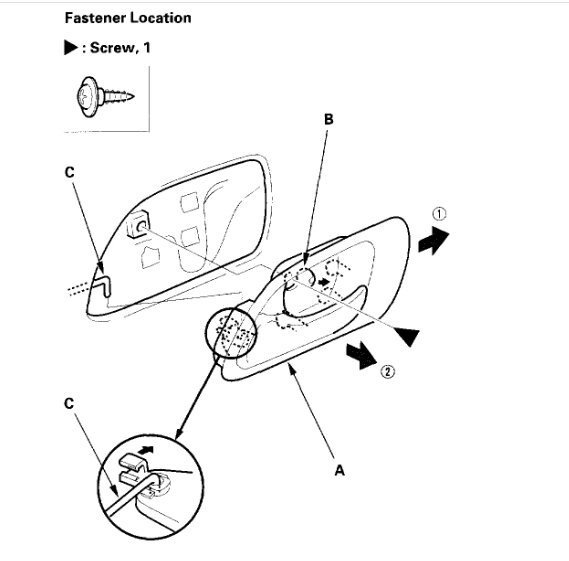 Fastener Location

▶ : Screw, 1

B

C

①

②

C

A