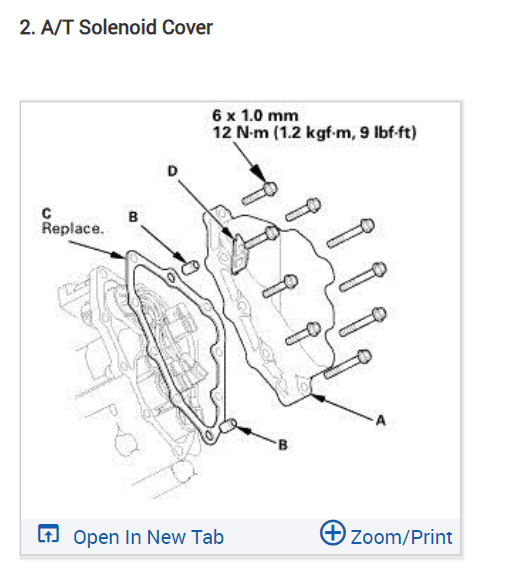 2. A/T Solenoid Cover

6 x 1.0 mm
12 N·m (1.2 kgf·m, 9 lbf·ft)

D

C
Replace.

B

A

B

Open In New Tab

Zoom/Print