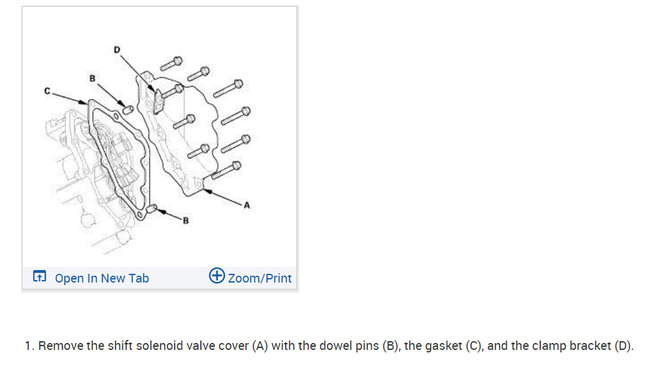 D
B
C
A
B

Open In New Tab Zoom/Print

1. Remove the shift solenoid valve cover (A) with the dowel pins (B), the gasket (C), and the clamp bracket (D).