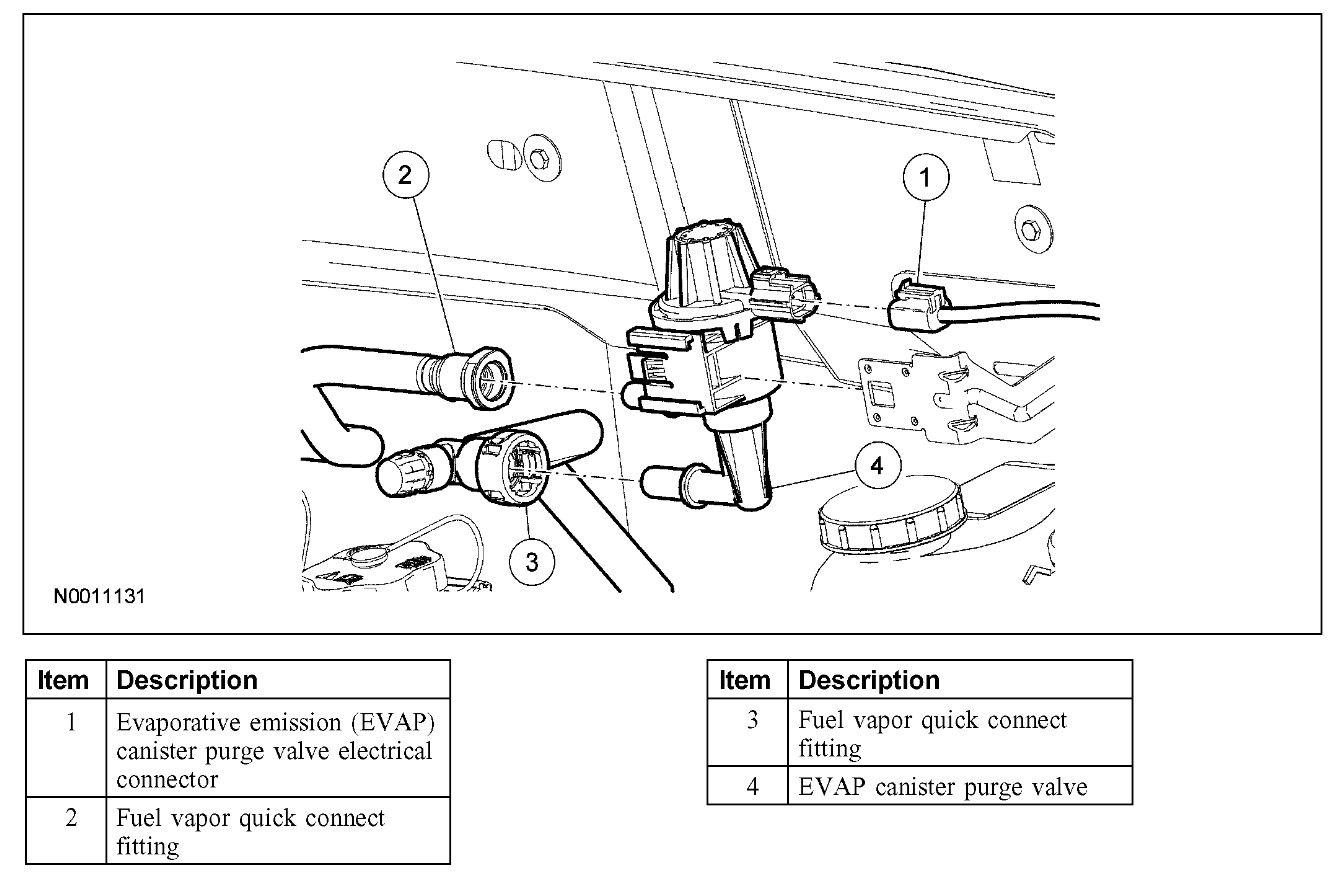 2

1

4

3

N0011131

| Item | Description |
|---|---|
| 1 | Evaporative emission (EVAP) canister purge valve electrical connector |
| 2 | Fuel vapor quick connect fitting |

| Item | Description |
|---|---|
| 3 | Fuel vapor quick connect fitting |
| 4 | EVAP canister purge valve |