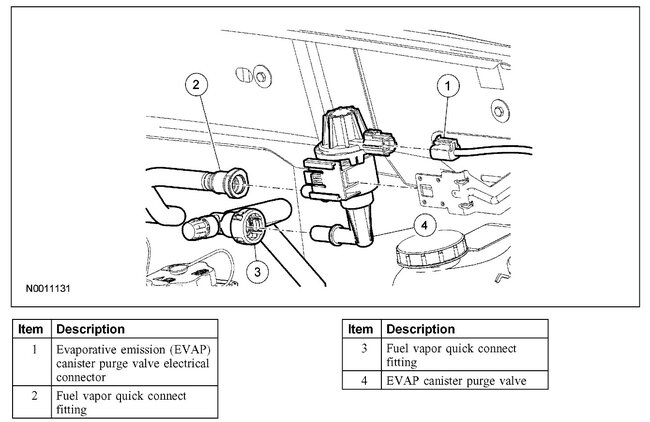 2

1

4

3

N0011131

| Item | Description |
|---|---|
| 1 | Evaporative emission (EVAP) canister purge valve electrical connector |
| 2 | Fuel vapor quick connect fitting |

| Item | Description |
|---|---|
| 3 | Fuel vapor quick connect fitting |
| 4 | EVAP canister purge valve |