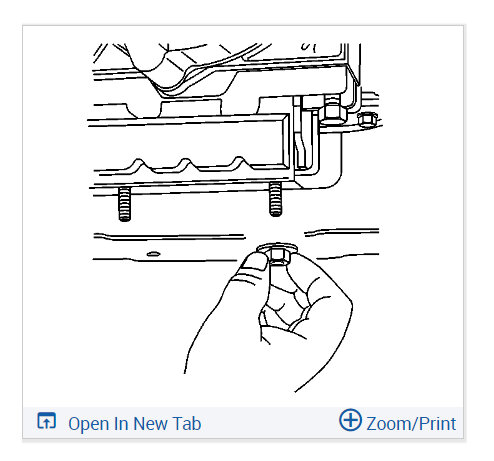 Open In New Tab
Zoom/Print