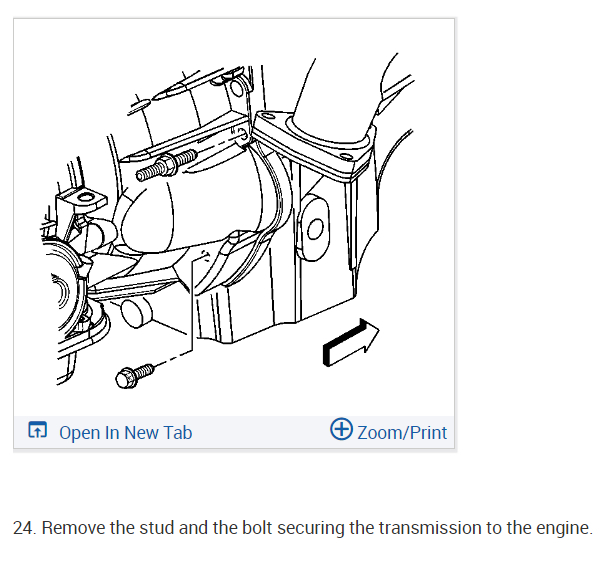 Open In New Tab

Zoom/Print

24. Remove the stud and the bolt securing the transmission to the engine.