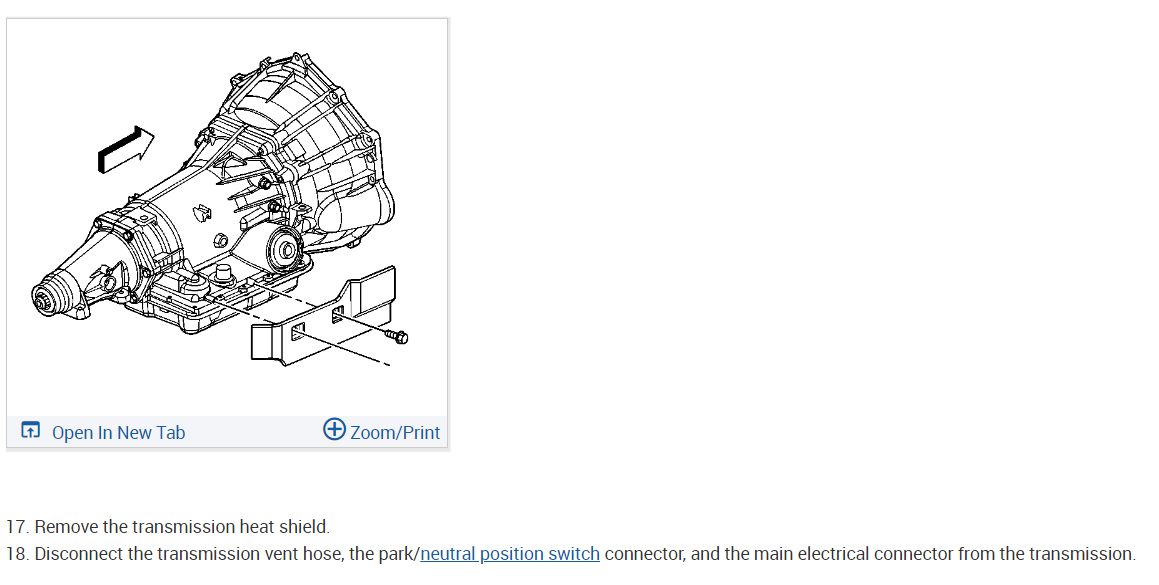 Open In New Tab
Zoom/Print

17. Remove the transmission heat shield.
18. Disconnect the transmission vent hose, the park/neutral position switch connector, and the main electrical connector from the transmission.