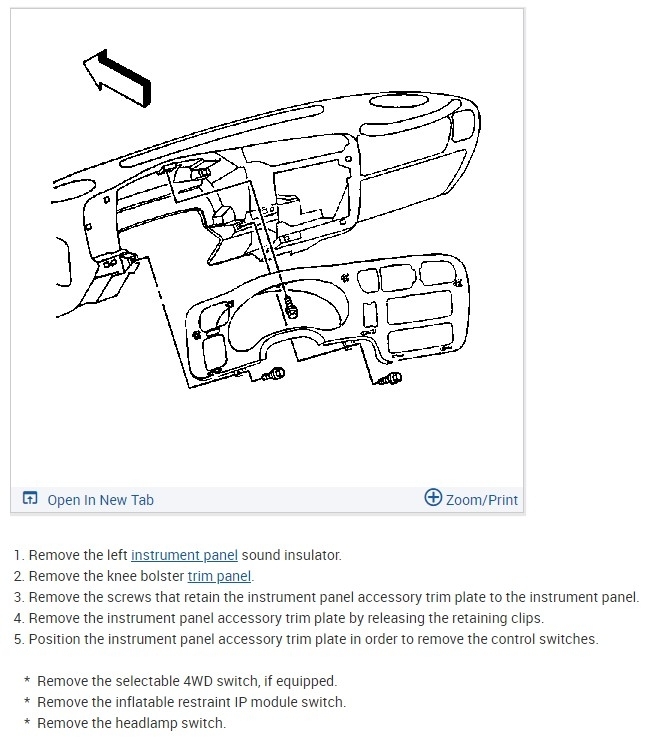 Open In New Tab

Zoom/Print

1. Remove the left instrument panel sound insulator.
2. Remove the knee bolster trim panel.
3. Remove the screws that retain the instrument panel accessory trim plate to the instrument panel.
4. Remove the instrument panel accessory trim plate by releasing the retaining clips.
5. Position the instrument panel accessory trim plate in order to remove the control switches.

* Remove the selectable 4WD switch, if equipped.
* Remove the inflatable restraint IP module switch.
* Remove the headlamp switch.