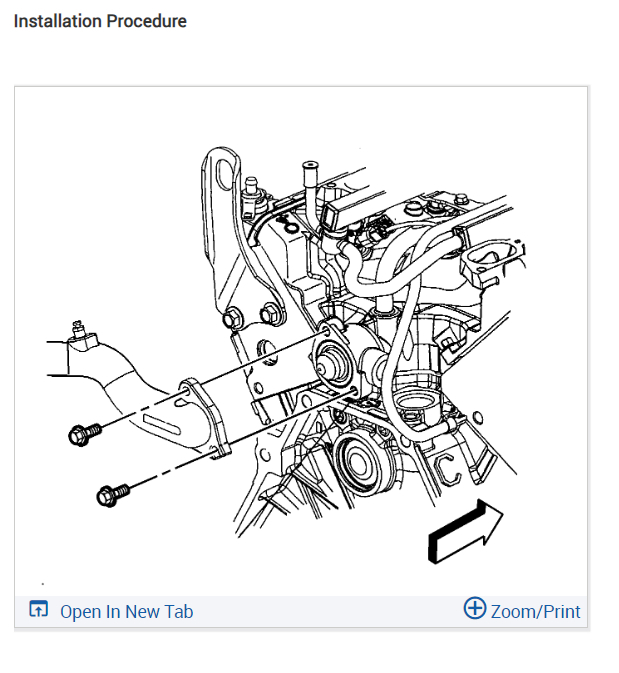 Installation Procedure

Open In New Tab

Zoom/Print