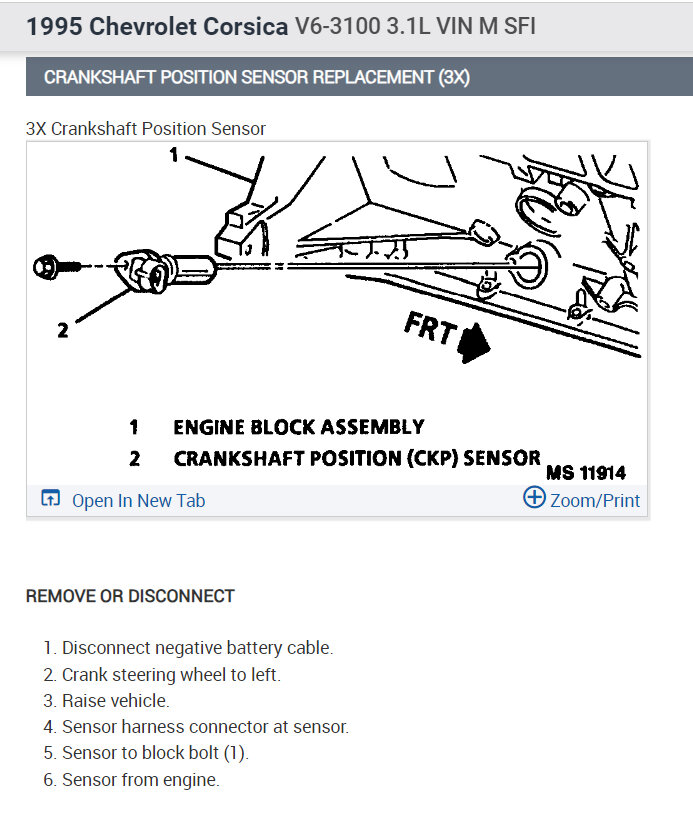 1995 Chevrolet Corsica V6-3100 3.1L VIN M SFI

CRANKSHAFT POSITION SENSOR REPLACEMENT (3X)

3X Crankshaft Position Sensor

1

2

FRT

1 ENGINE BLOCK ASSEMBLY
2 CRANKSHAFT POSITION (CKP) SENSOR

MS 11914

Open In New Tab

Zoom/Print

REMOVE OR DISCONNECT

1. Disconnect negative battery cable.
2. Crank steering wheel to left.
3. Raise vehicle.
4. Sensor harness connector at sensor.
5. Sensor to block bolt (1).
6. Sensor from engine.