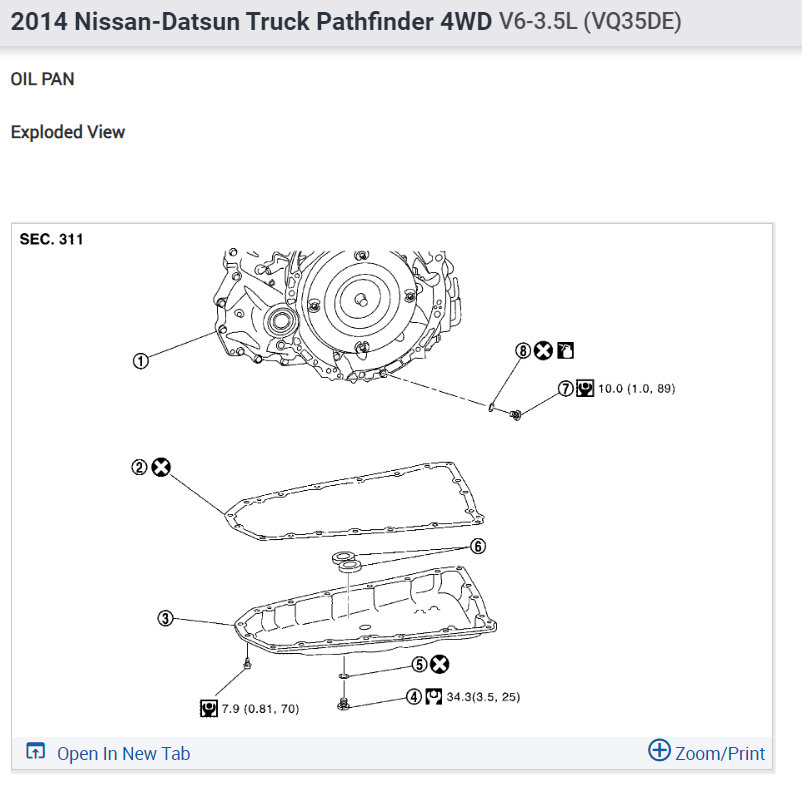 2014 Nissan-Datsun Truck Pathfinder 4WD V6-3.5L (VQ35DE)

OIL PAN

Exploded View

SEC. 311

①

⑧

⑦ 10.0 (1.0, 89)

②

⑥

③

⑤

④ 34.3(3.5, 25)

7.9 (0.81, 70)

Open In New Tab

Zoom/Print