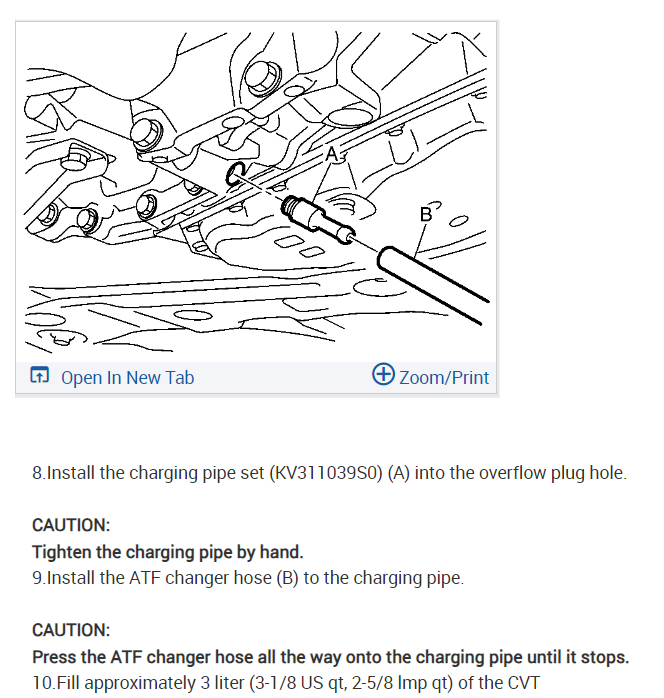 A

B

Open In New Tab

Zoom/Print

8.Install the charging pipe set (KV311039S0) (A) into the overflow plug hole.

CAUTION:
Tighten the charging pipe by hand.
9.Install the ATF changer hose (B) to the charging pipe.

CAUTION:
Press the ATF changer hose all the way onto the charging pipe until it stops.
10.Fill approximately 3 liter (3-1/8 US qt, 2-5/8 Imp qt) of the CVT