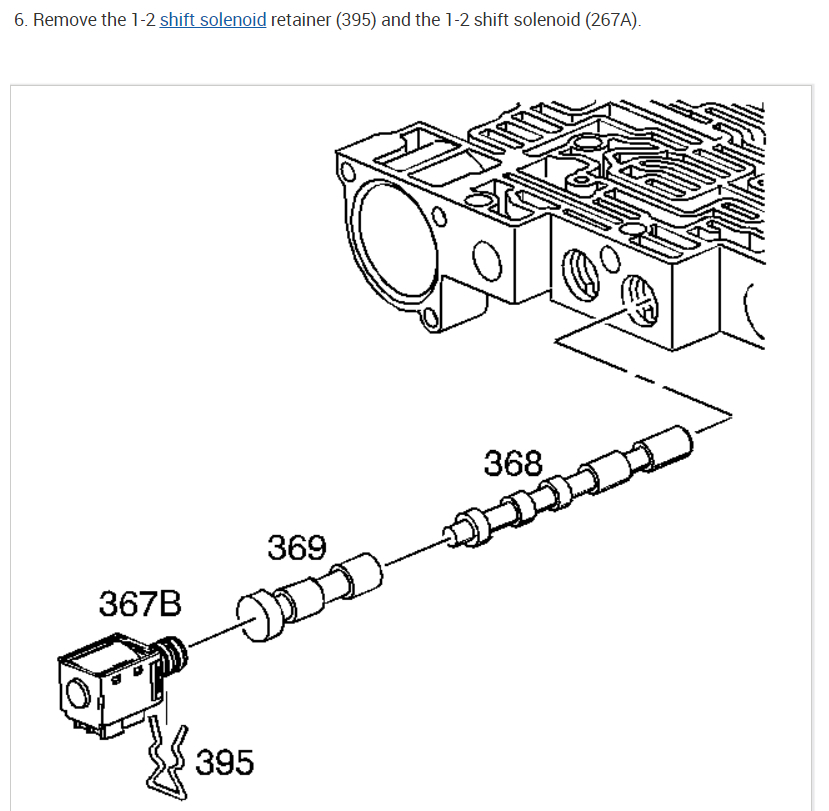 6. Remove the 1-2 shift solenoid retainer (395) and the 1-2 shift solenoid (267A).

368

369

367B

395