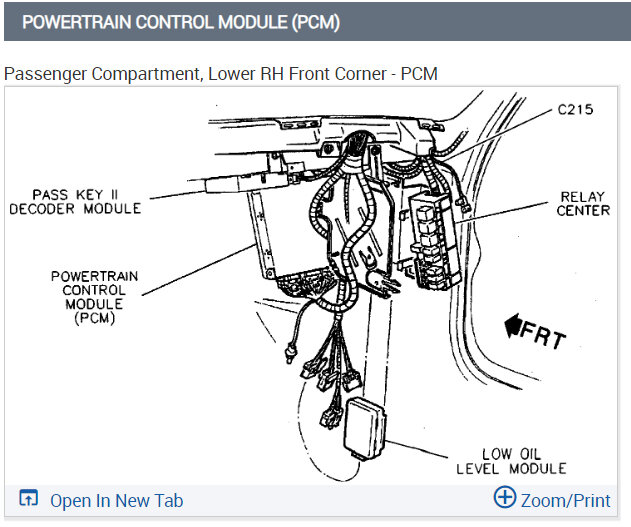 POWERTRAIN CONTROL MODULE (PCM)

Passenger Compartment, Lower RH Front Corner - PCM

C215

PASS KEY II DECODER MODULE

RELAY CENTER

POWERTRAIN CONTROL MODULE (PCM)

FRT

LOW OIL LEVEL MODULE

Open In New Tab

Zoom/Print