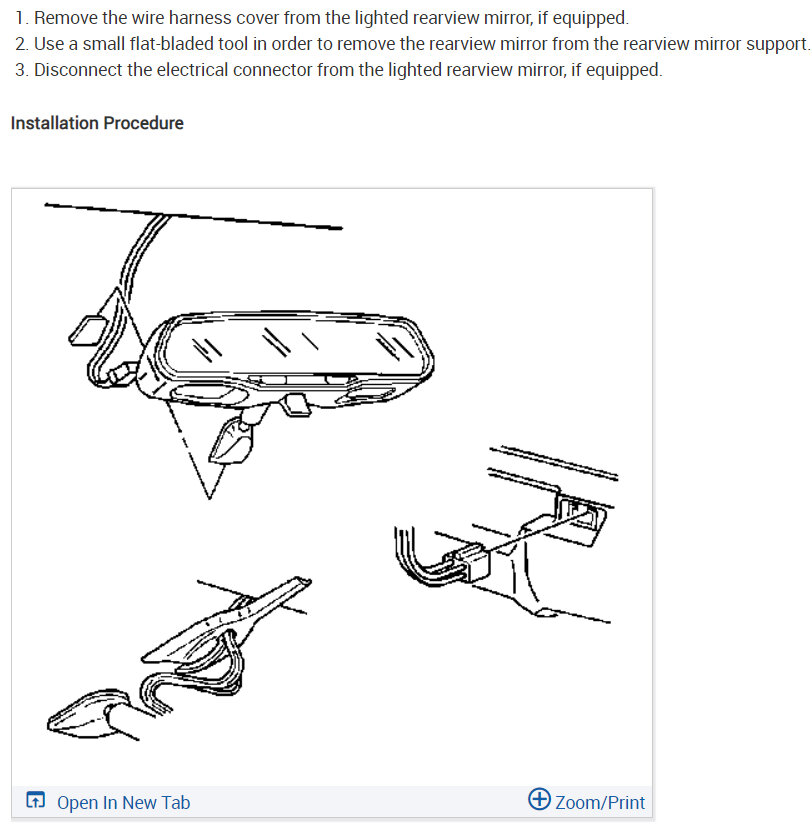 1. Remove the wire harness cover from the lighted rearview mirror, if equipped.
2. Use a small flat-bladed tool in order to remove the rearview mirror from the rearview mirror support.
3. Disconnect the electrical connector from the lighted rearview mirror, if equipped.

Installation Procedure

Open In New Tab

Zoom/Print