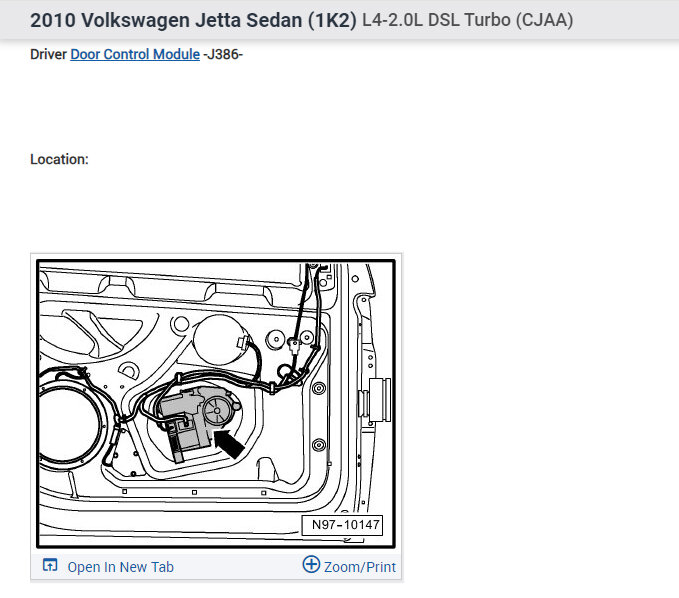 2010 Volkswagen Jetta Sedan (1K2) L4-2.0L DSL Turbo (CJAA)

Driver Door Control Module -J386-

Location:

N97-10147

Open In New Tab

Zoom/Print