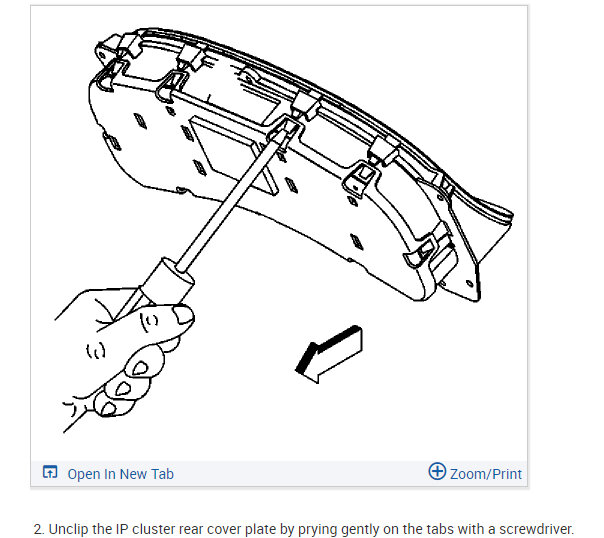 Open In New Tab

Zoom/Print

2. Unclip the IP cluster rear cover plate by prying gently on the tabs with a screwdriver.