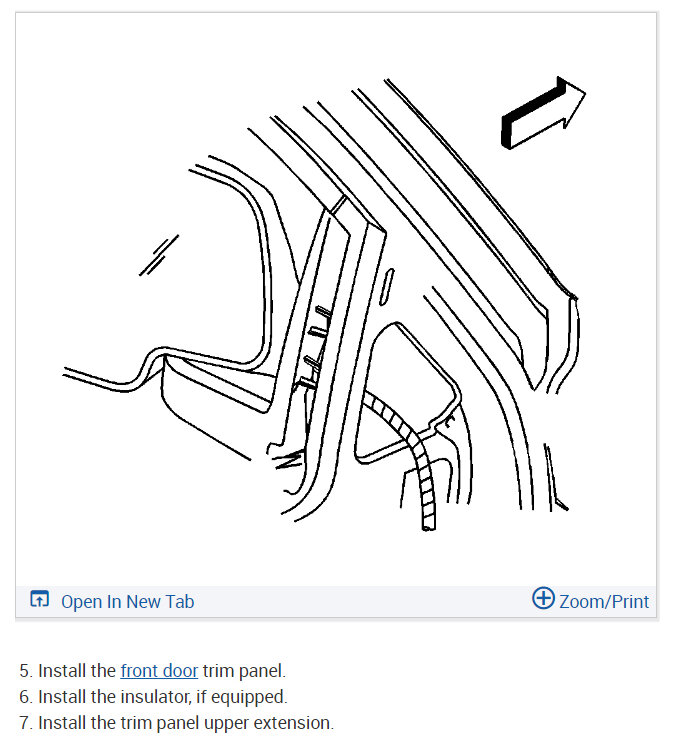 Open In New Tab

Zoom/Print

5. Install the front door trim panel.
6. Install the insulator, if equipped.
7. Install the trim panel upper extension.