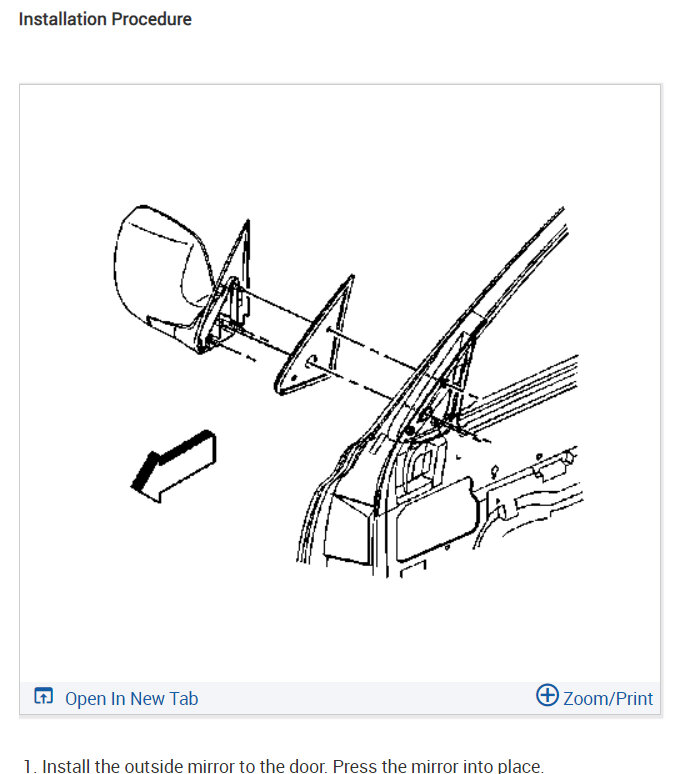 Installation Procedure

Open In New Tab

Zoom/Print

1. Install the outside mirror to the door. Press the mirror into place.