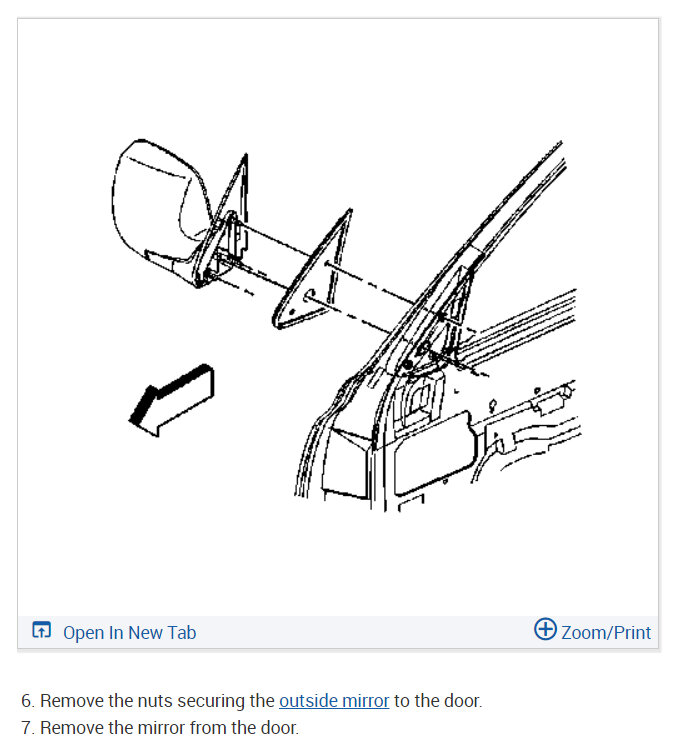 Open In New Tab

Zoom/Print

6. Remove the nuts securing the outside mirror to the door.
7. Remove the mirror from the door.