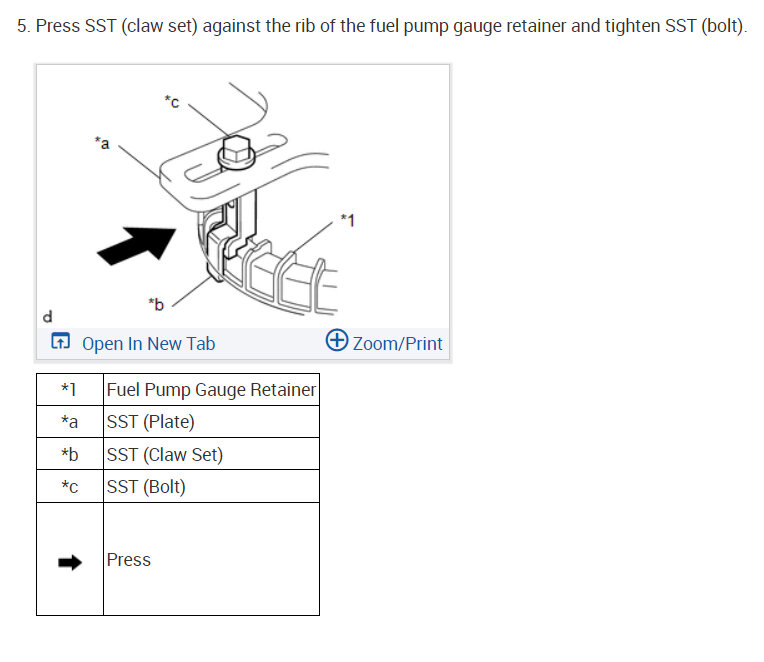 5. Press SST (claw set) against the rib of the fuel pump gauge retainer and tighten SST (bolt).

*c
*a
*1
*b
d

Open In New Tab
Zoom/Print

| *1 | Fuel Pump Gauge Retainer |
|---|---|
| *a | SST (Plate) |
| *b | SST (Claw Set) |
| *c | SST (Bolt) |
| ➡ | Press |