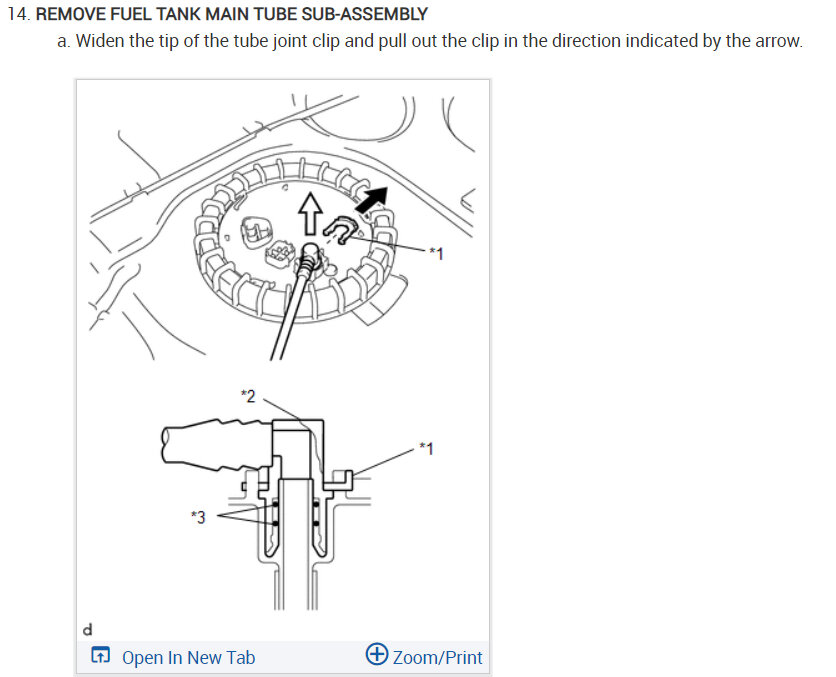 14. REMOVE FUEL TANK MAIN TUBE SUB-ASSEMBLY

a. Widen the tip of the tube joint clip and pull out the clip in the direction indicated by the arrow.

*1

*2

*1

*3

d

Open In New Tab

Zoom/Print