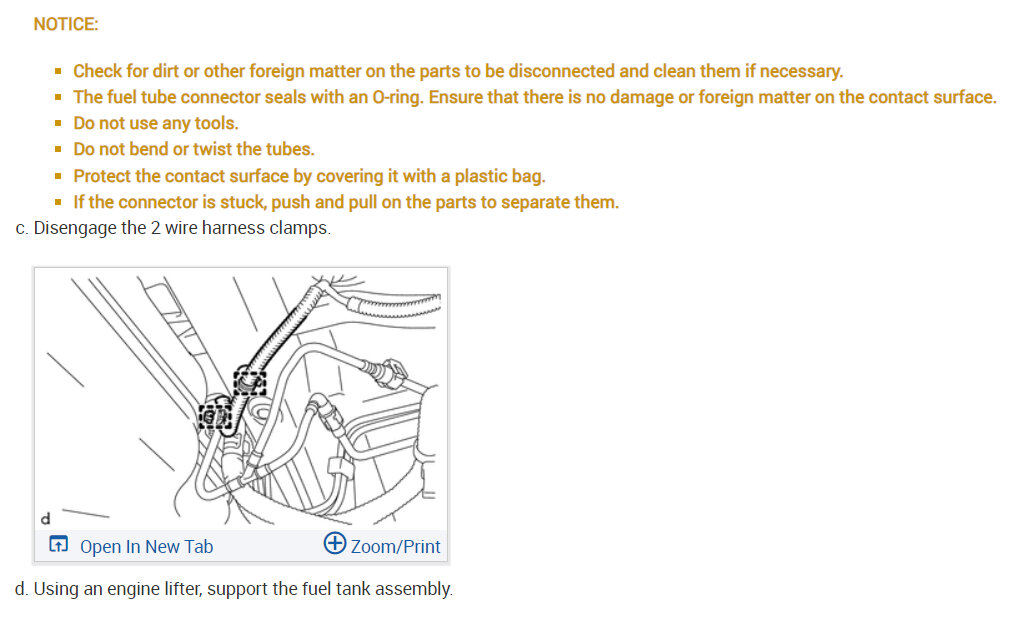 NOTICE:

- Check for dirt or other foreign matter on the parts to be disconnected and clean them if necessary.
- The fuel tube connector seals with an O-ring. Ensure that there is no damage or foreign matter on the contact surface.
- Do not use any tools.
- Do not bend or twist the tubes.
- Protect the contact surface by covering it with a plastic bag.
- If the connector is stuck, push and pull on the parts to separate them.

c. Disengage the 2 wire harness clamps.

d

Open In New Tab

Zoom/Print

d. Using an engine lifter, support the fuel tank assembly.