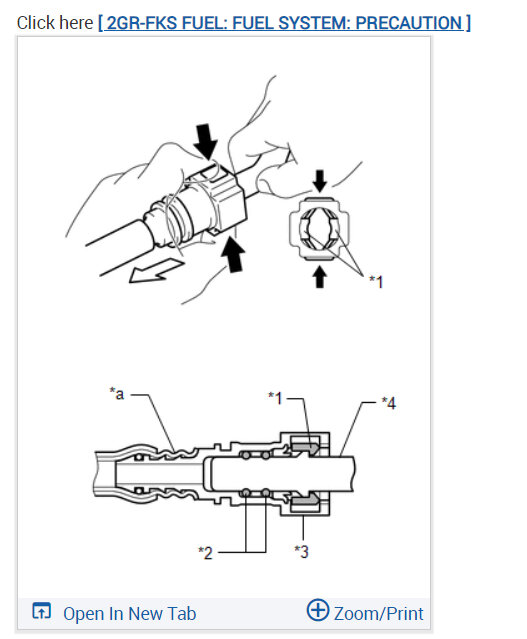 Click here [ 2GR-FKS FUEL: FUEL SYSTEM: PRECAUTION ]

*1

*a
*1
*4
*2
*3

Open In New Tab
Zoom/Print