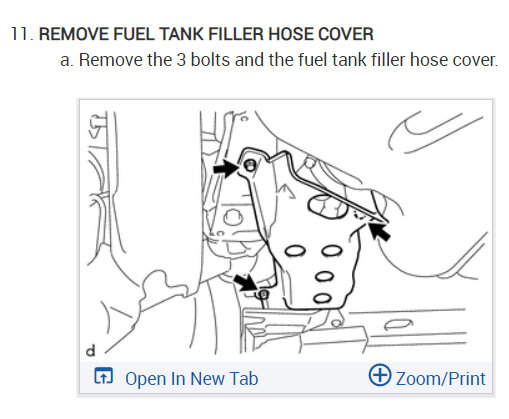 11. REMOVE FUEL TANK FILLER HOSE COVER

a. Remove the 3 bolts and the fuel tank filler hose cover.

d

Open In New Tab

Zoom/Print