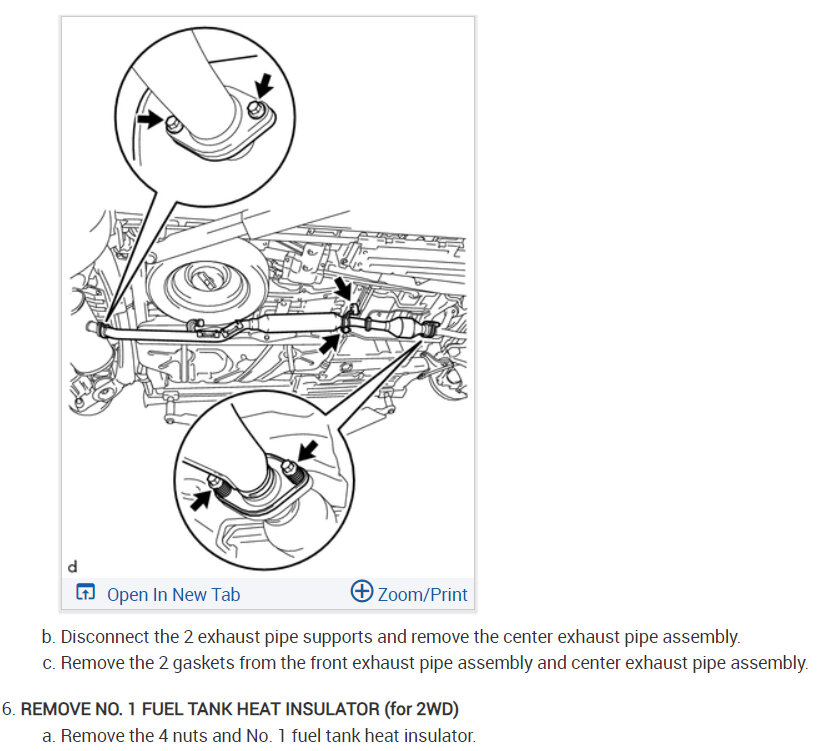 d

Open In New Tab

Zoom/Print

b. Disconnect the 2 exhaust pipe supports and remove the center exhaust pipe assembly.

c. Remove the 2 gaskets from the front exhaust pipe assembly and center exhaust pipe assembly.

6. REMOVE NO. 1 FUEL TANK HEAT INSULATOR (for 2WD)

a. Remove the 4 nuts and No. 1 fuel tank heat insulator.