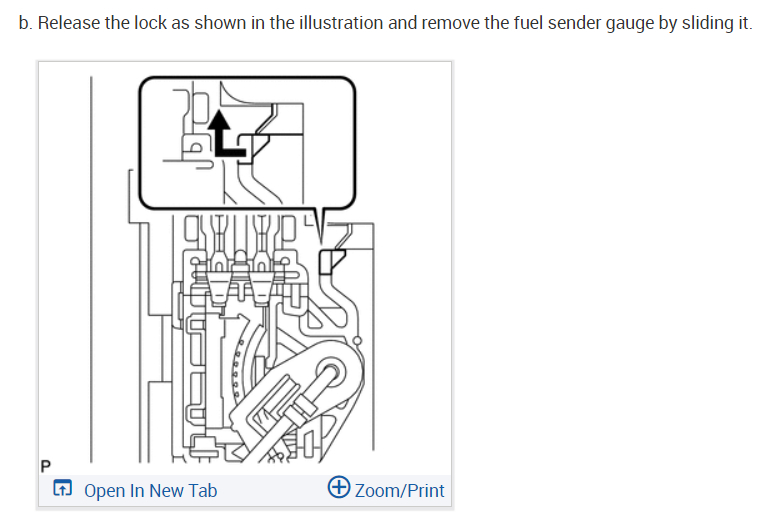 b. Release the lock as shown in the illustration and remove the fuel sender gauge by sliding it.

P

Open In New Tab

Zoom/Print