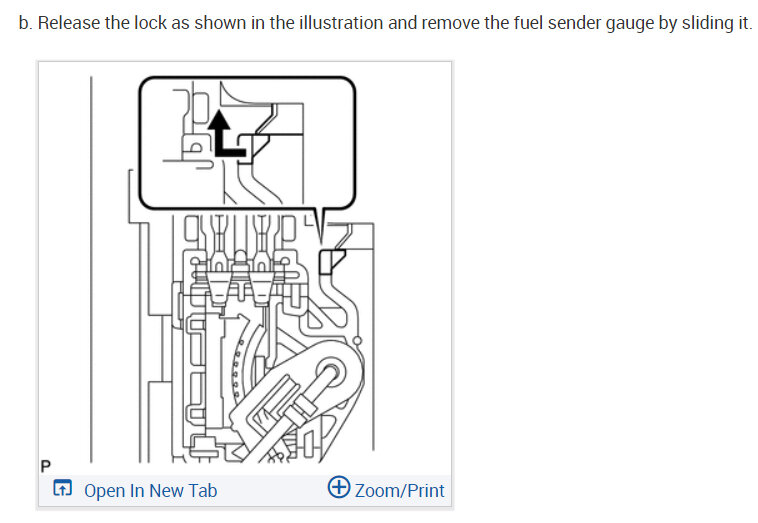 b. Release the lock as shown in the illustration and remove the fuel sender gauge by sliding it.

P

Open In New Tab

Zoom/Print