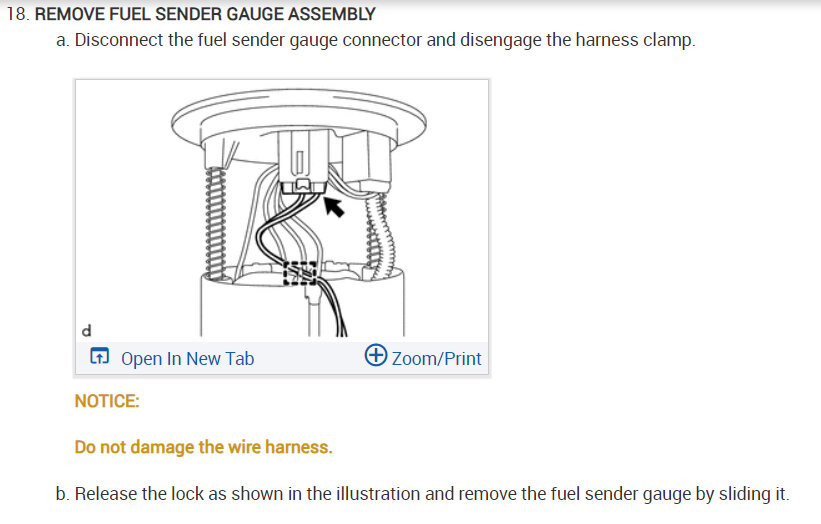 18. REMOVE FUEL SENDER GAUGE ASSEMBLY

a. Disconnect the fuel sender gauge connector and disengage the harness clamp.

d

Open In New Tab

Zoom/Print

NOTICE:

Do not damage the wire harness.

b. Release the lock as shown in the illustration and remove the fuel sender gauge by sliding it.