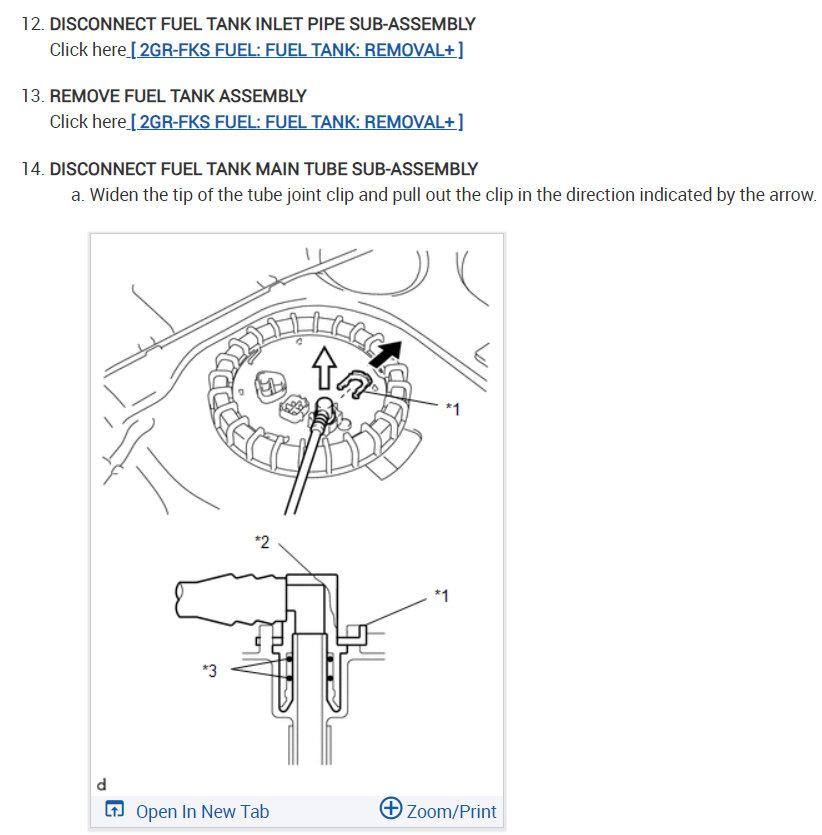 12. DISCONNECT FUEL TANK INLET PIPE SUB-ASSEMBLY
Click here [ 2GR-FKS FUEL: FUEL TANK: REMOVAL+ ]

13. REMOVE FUEL TANK ASSEMBLY
Click here [ 2GR-FKS FUEL: FUEL TANK: REMOVAL+ ]

14. DISCONNECT FUEL TANK MAIN TUBE SUB-ASSEMBLY
a. Widen the tip of the tube joint clip and pull out the clip in the direction indicated by the arrow.

*1

*2

*1

*3

d

Open In New Tab

Zoom/Print