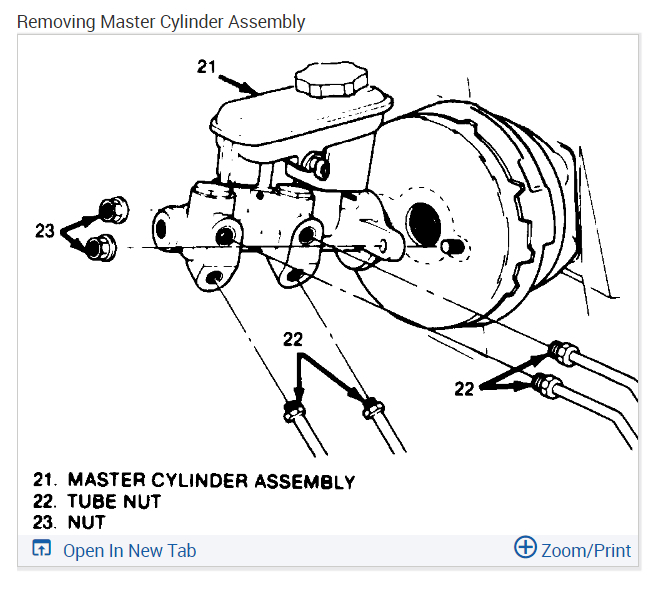 Removing Master Cylinder Assembly

21

23

22

22

21. MASTER CYLINDER ASSEMBLY
22. TUBE NUT
23. NUT

Open In New Tab

Zoom/Print