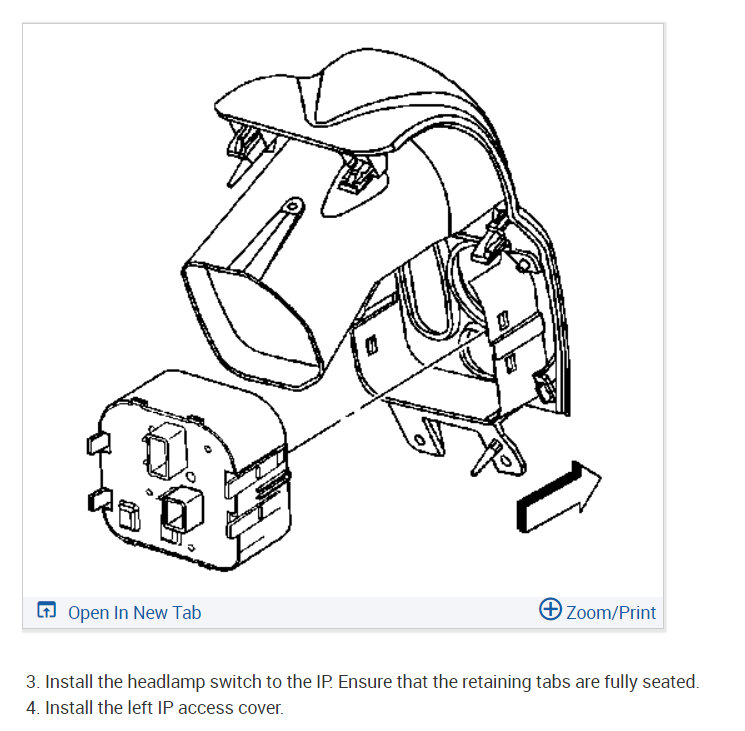 Open In New Tab

Zoom/Print

3. Install the headlamp switch to the IP. Ensure that the retaining tabs are fully seated.
4. Install the left IP access cover.