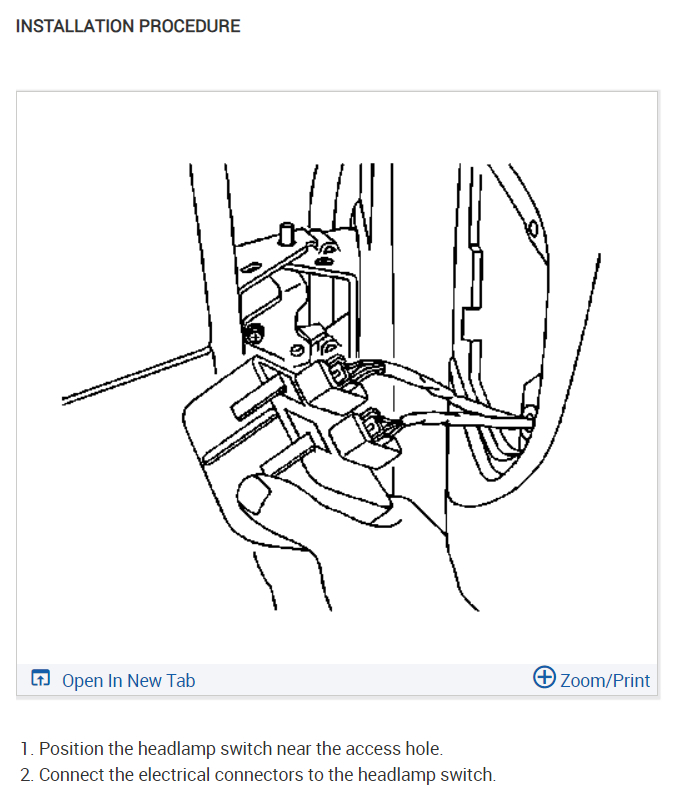 INSTALLATION PROCEDURE

Open In New Tab

Zoom/Print

1. Position the headlamp switch near the access hole.
2. Connect the electrical connectors to the headlamp switch.