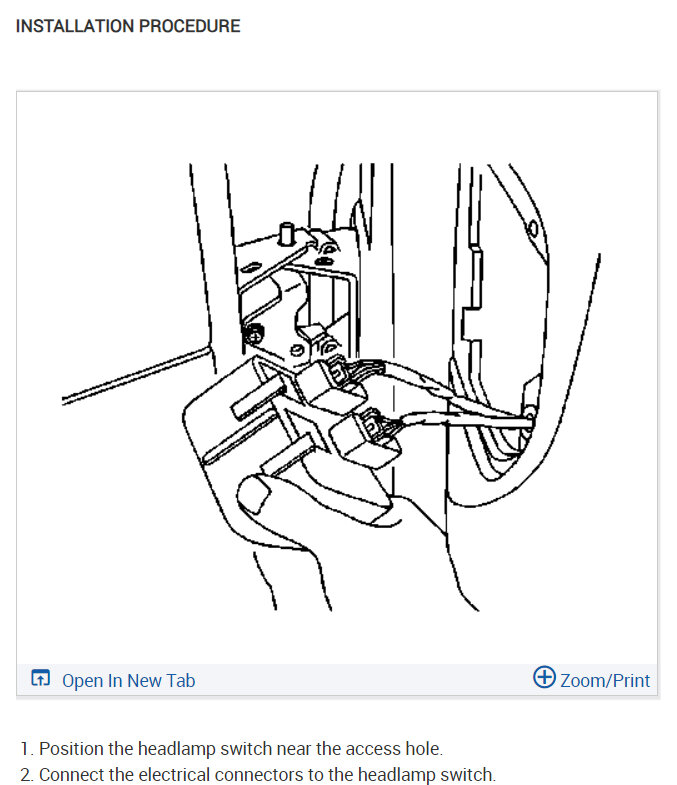 INSTALLATION PROCEDURE

Open In New Tab

Zoom/Print

1. Position the headlamp switch near the access hole.
2. Connect the electrical connectors to the headlamp switch.