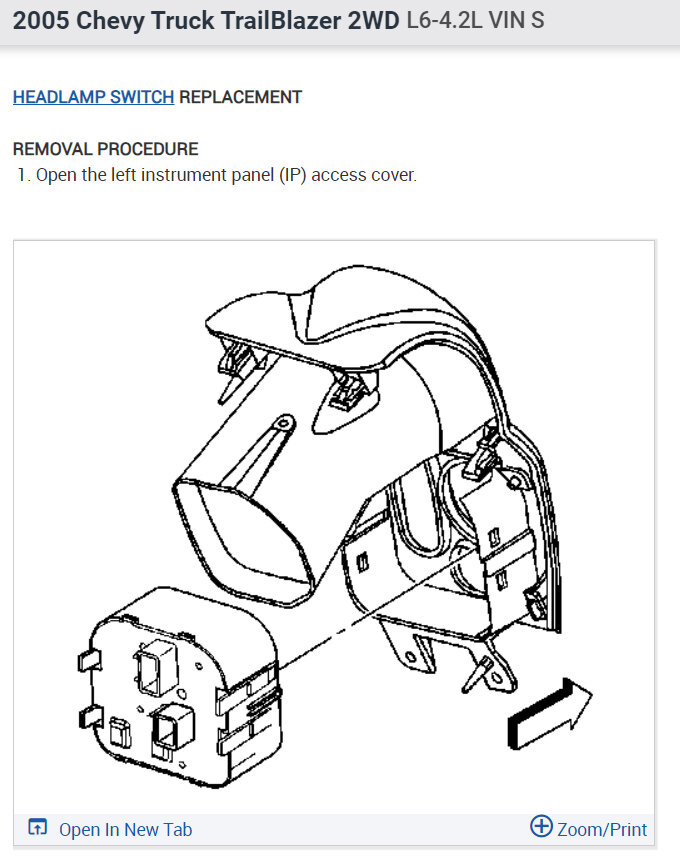 2005 Chevy Truck TrailBlazer 2WD L6-4.2L VIN S

HEADLAMP SWITCH REPLACEMENT

REMOVAL PROCEDURE
1. Open the left instrument panel (IP) access cover.

Open In New Tab

Zoom/Print