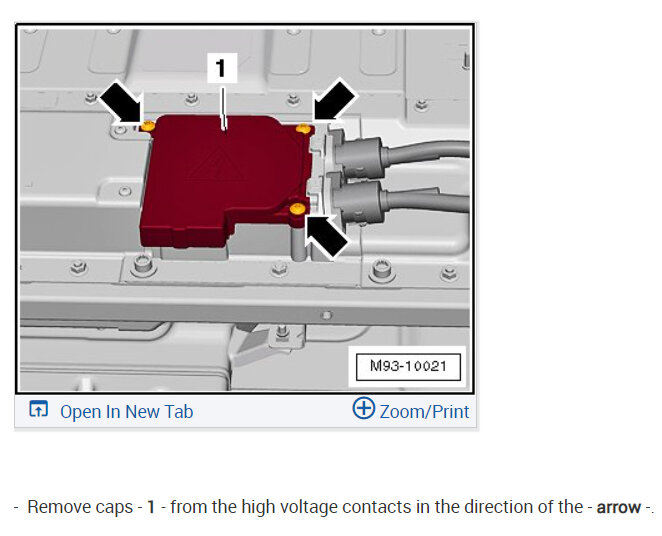 1

M93-10021

Open In New Tab

Zoom/Print

- Remove caps - 1 - from the high voltage contacts in the direction of the - arrow -.